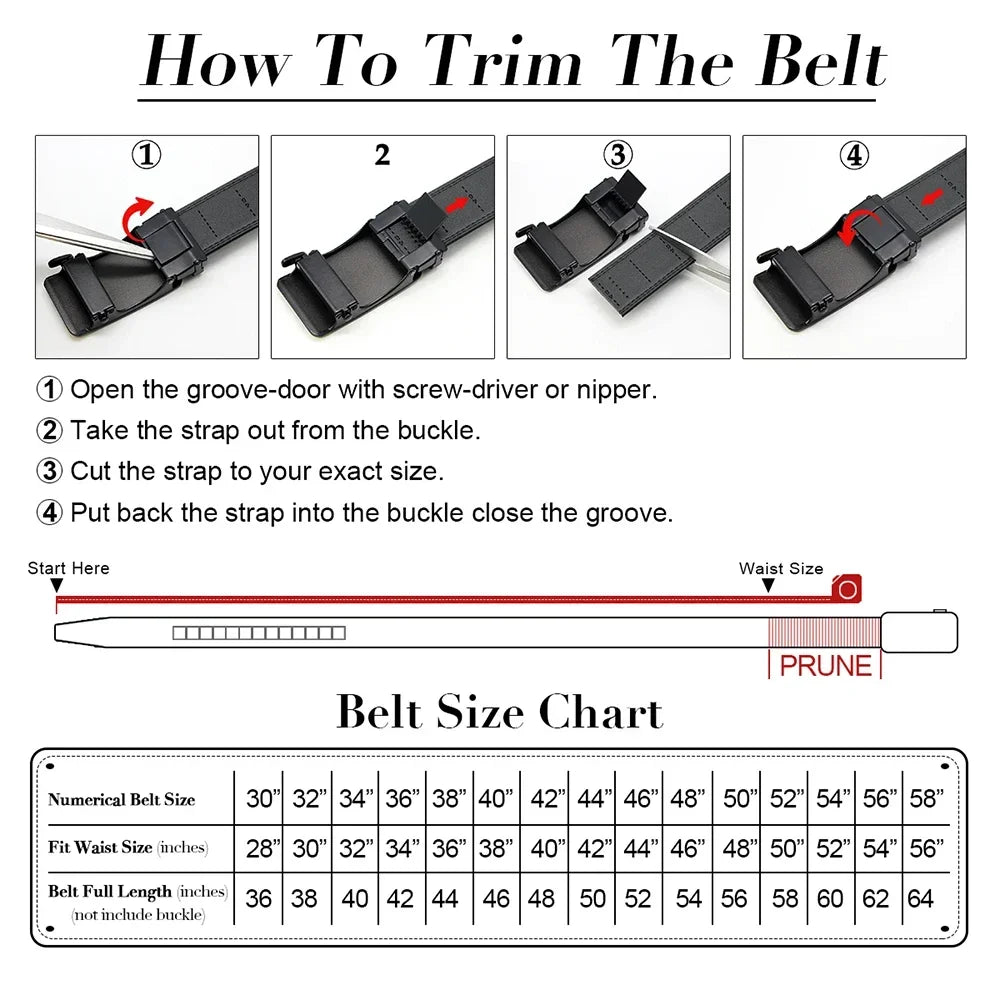 How To Trim The Belt

①

2

③

④

① Open the groove-door with screw-driver or nipper.
② Take the strap out from the buckle.
③ Cut the strap to your exact size.
④ Put back the strap into the buckle close the groove.

Start Here

Waist Size

PRUNE

Belt Size Chart

| Numerical Belt Size | 30” | 32” | 34” | 36” | 38” | 40” | 42” | 44” | 46” | 48” | 50” | 52” | 54” | 56” | 58” |
|---|---|---|---|---|---|---|---|---|---|---|---|---|---|---|---|
| Fit Waist Size (inches) | 28” | 30” | 32” | 34” | 36” | 38” | 40” | 42” | 44” | 46” | 48” | 50” | 52” | 54” | 56” |
| Belt Full Length (inches) (not include buckle) | 36 | 38 | 40 | 42 | 44 | 46 | 48 | 50 | 52 | 54 | 56 | 58 | 60 | 62 | 64 |