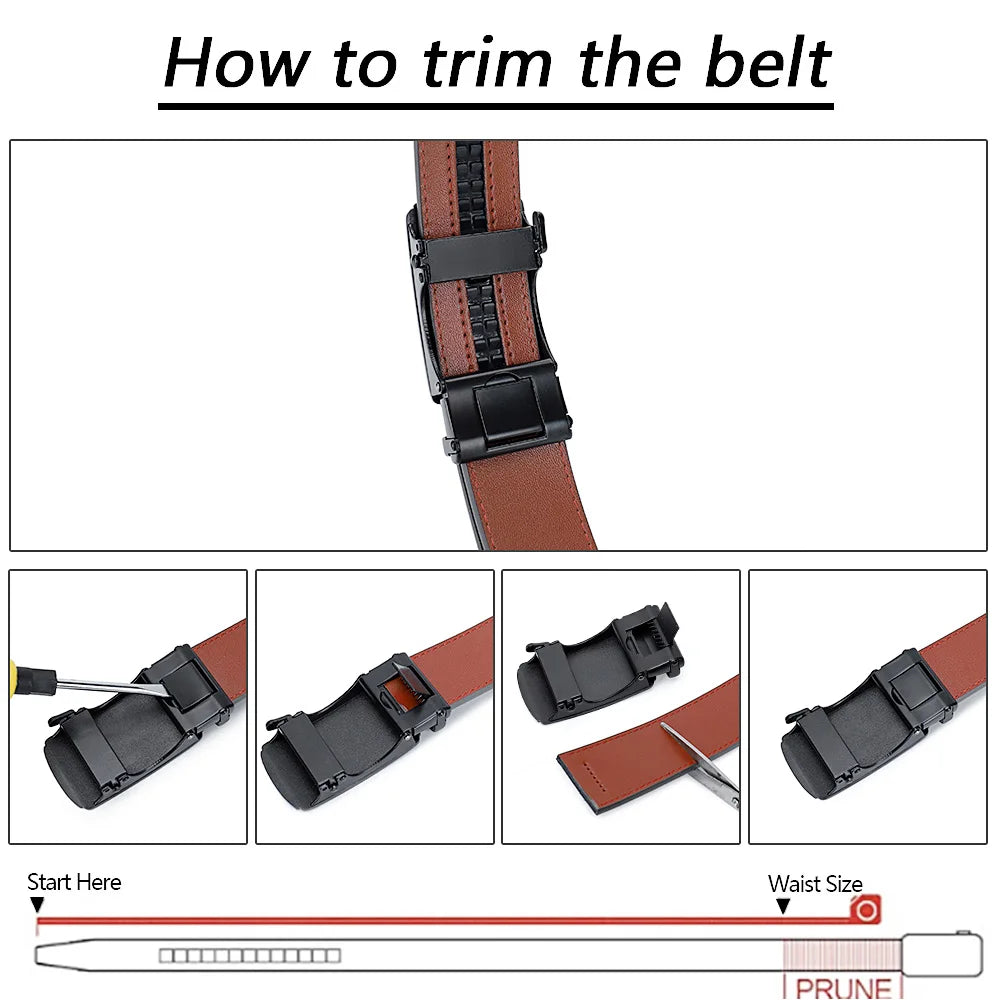 How to trim the belt

Start Here

Waist Size

PRUNE