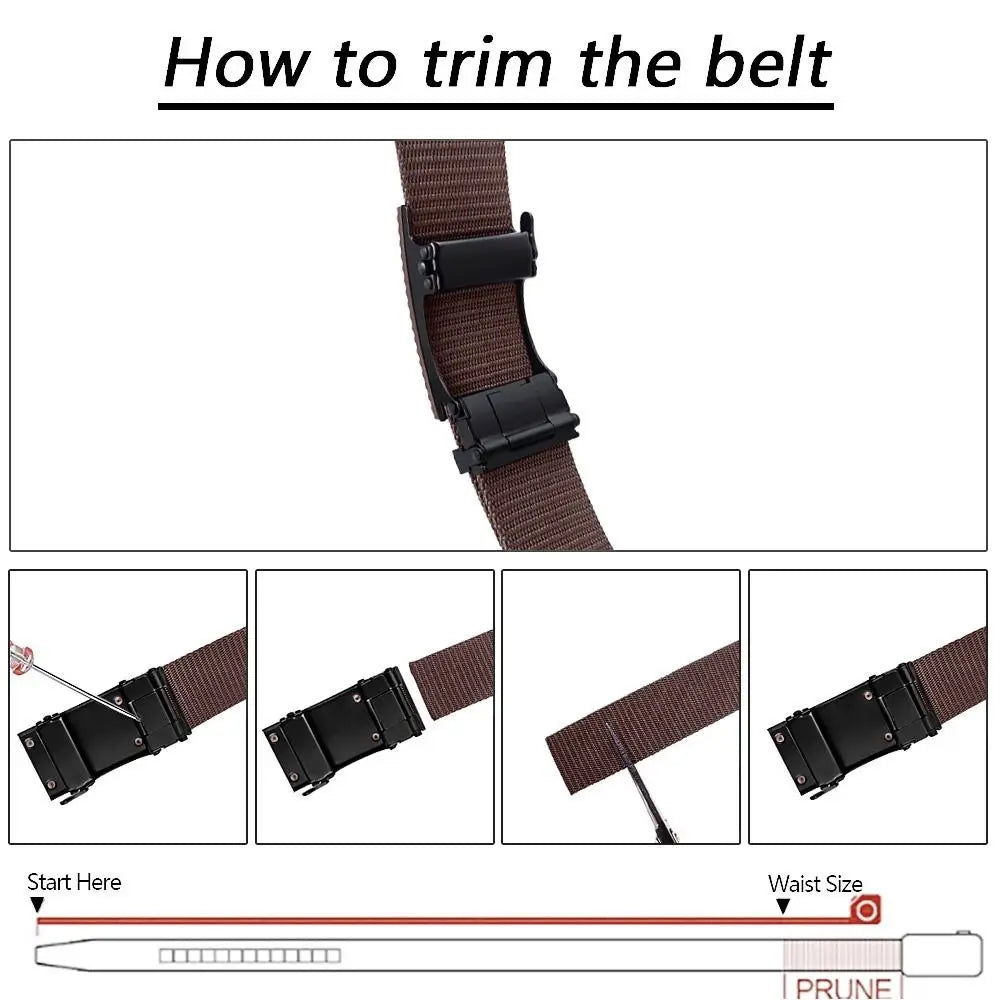 How to trim the belt

Start Here

Waist Size

PRUNE