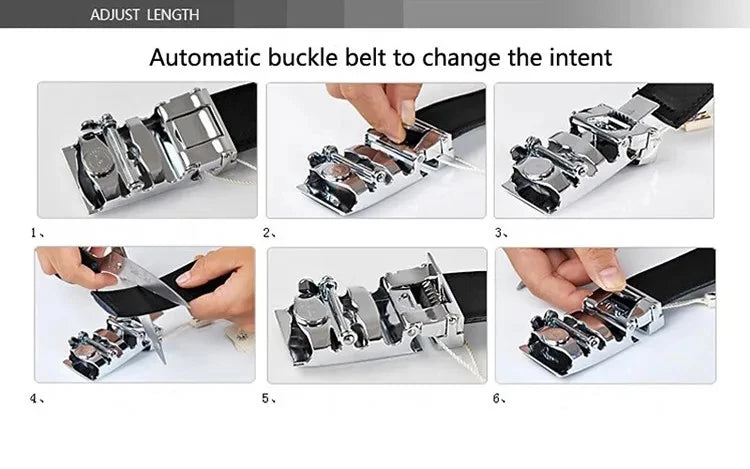 ADJUST LENGTH

Automatic buckle belt to change the intent

1、

2、

3、

4、

5、

6、