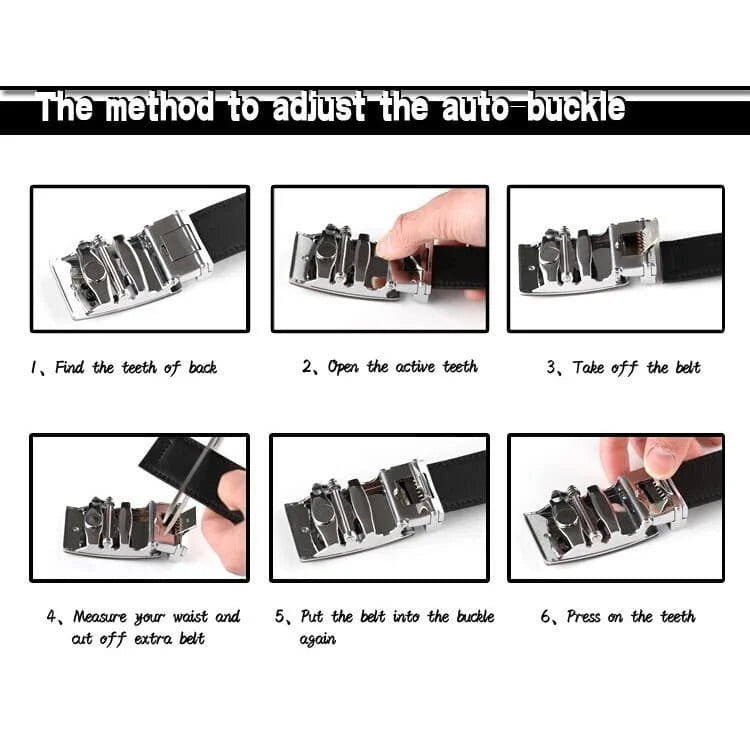 The method to adjust the auto-buckle

1、Find the teeth of back

2、Open the active teeth

3、Take off the belt

4、Measure your waist and cut off extra belt

5、Put the belt into the buckle again

6、Press on the teeth