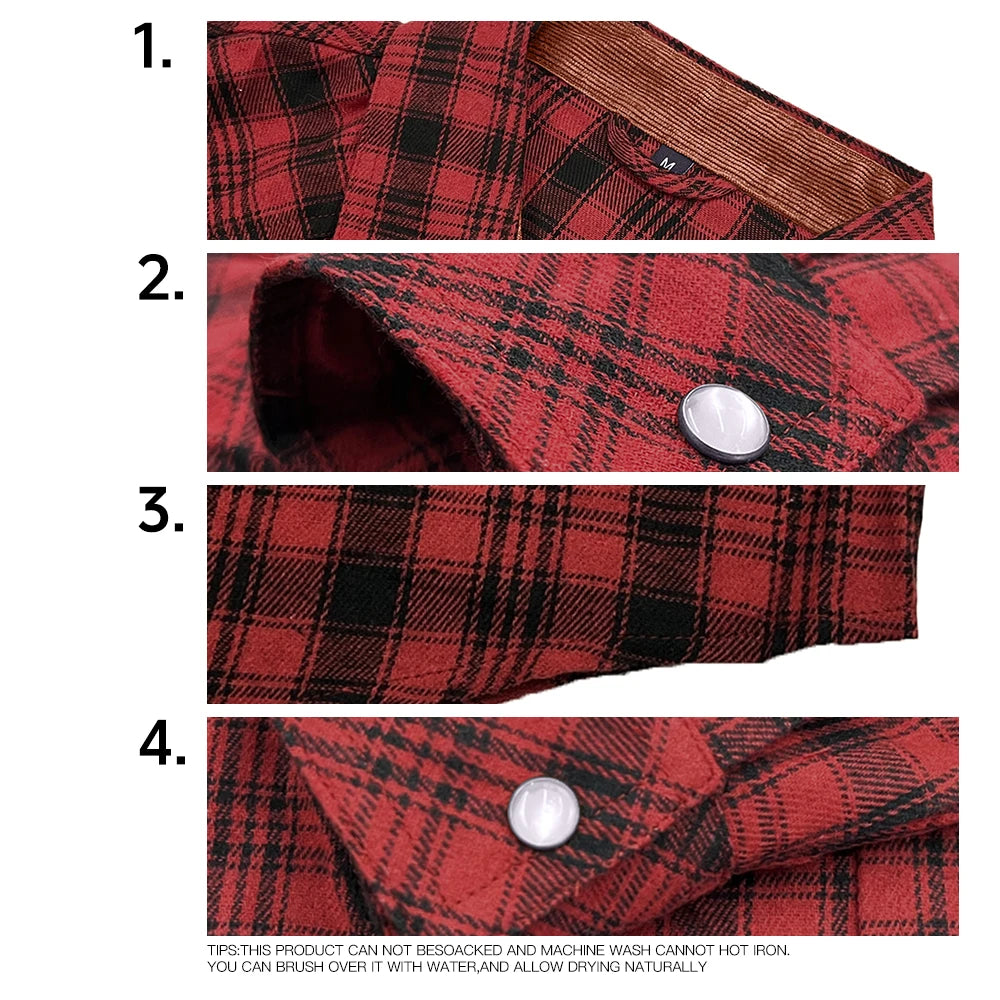 1.

M

2.

3.

4.

TIPS:THIS PRODUCT CAN NOT BESOACKED AND MACHINE WASH CANNOT HOT IRON.
YOU CAN BRUSH OVER IT WITH WATER,AND ALLOW DRYING NATURALLY