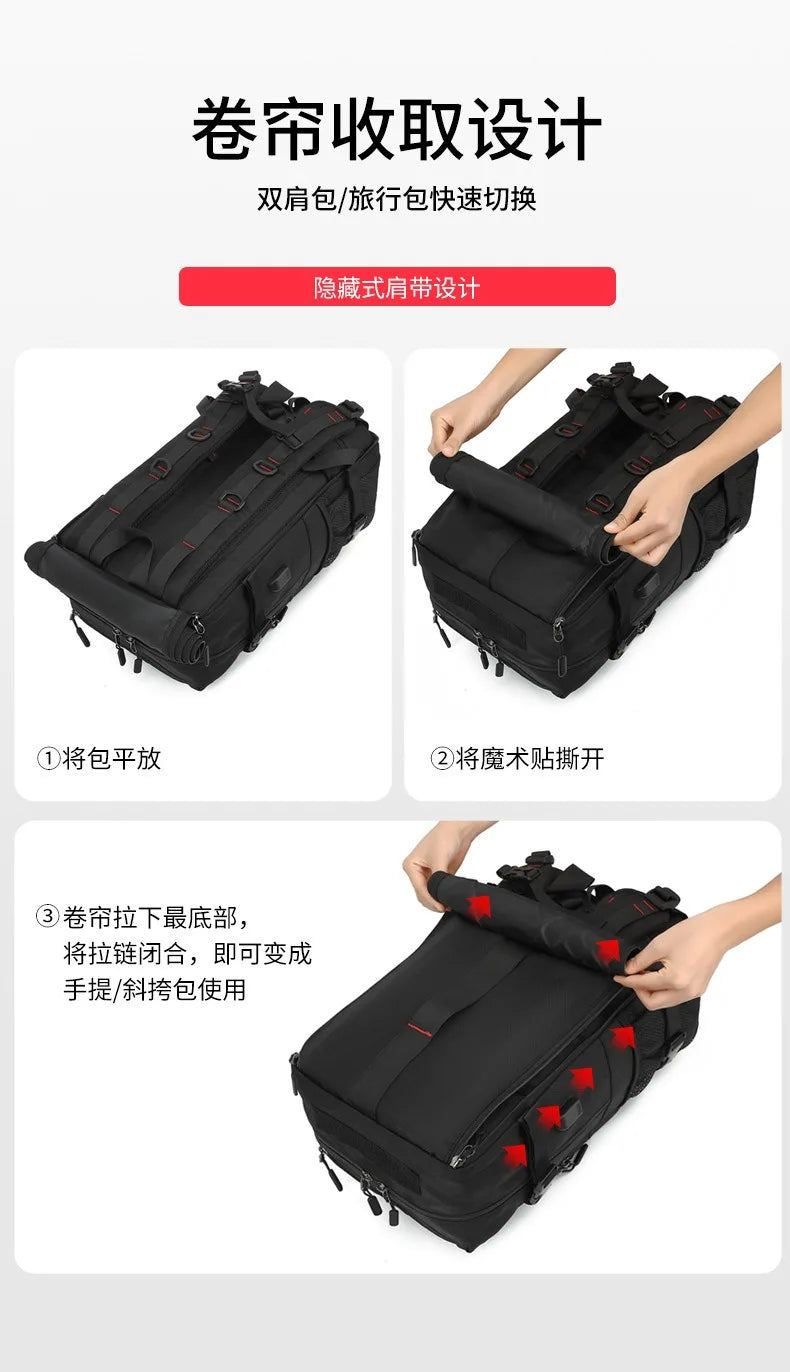 卷帘收取设计

双肩包/旅行包快速切换

隐藏式肩带设计

①将包平放

②将魔术贴撕开

③卷帘拉下最底部，将拉链闭合，即可变成手提/斜挎包使用