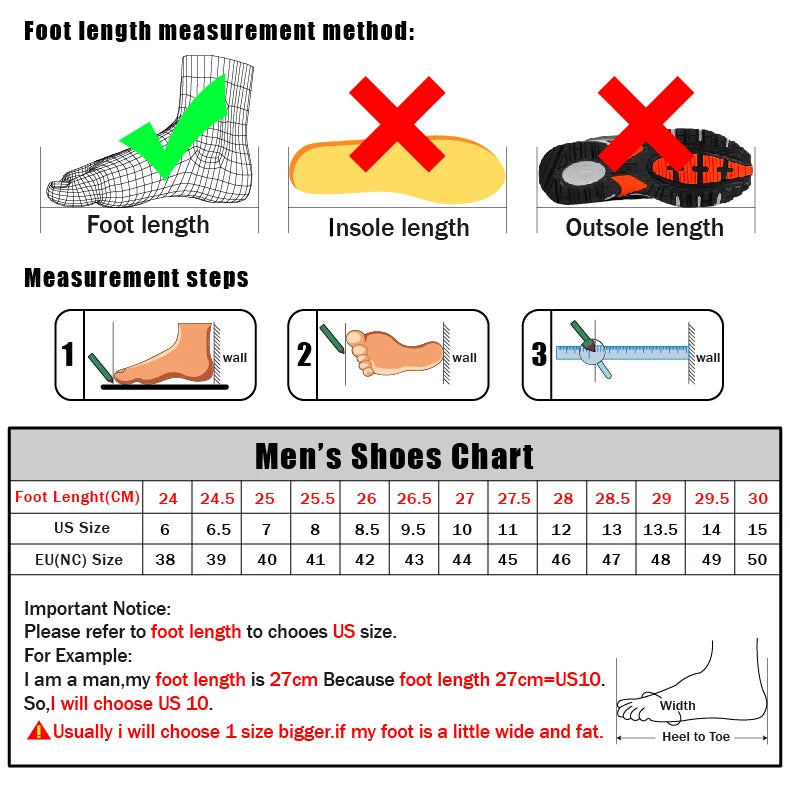 Foot length measurement method:

Foot length

Insole length

Outsole length

Measurement steps

1 wall

2 wall

3 wall

Men's Shoes Chart

| Foot Lenght(CM) | 24 | 24.5 | 25 | 25.5 | 26 | 26.5 | 27 | 27.5 | 28 | 28.5 | 29 | 29.5 | 30 |
|---|---|---|---|---|---|---|---|---|---|---|---|---|---|
| US Size | 6 | 6.5 | 7 | 8 | 8.5 | 9.5 | 10 | 11 | 12 | 13 | 13.5 | 14 | 15 |
| EU(NC) Size | 38 | 39 | 40 | 41 | 42 | 43 | 44 | 45 | 46 | 47 | 48 | 49 | 50 |

Important Notice:
Please refer to foot length to chooes US size.
For Example:
I am a man,my foot length is 27cm Because foot length 27cm=US10.
So,I will choose US 10.
Usually i will choose 1 size bigger.if my foot is a little wide and fat.

Width
Heel to Toe