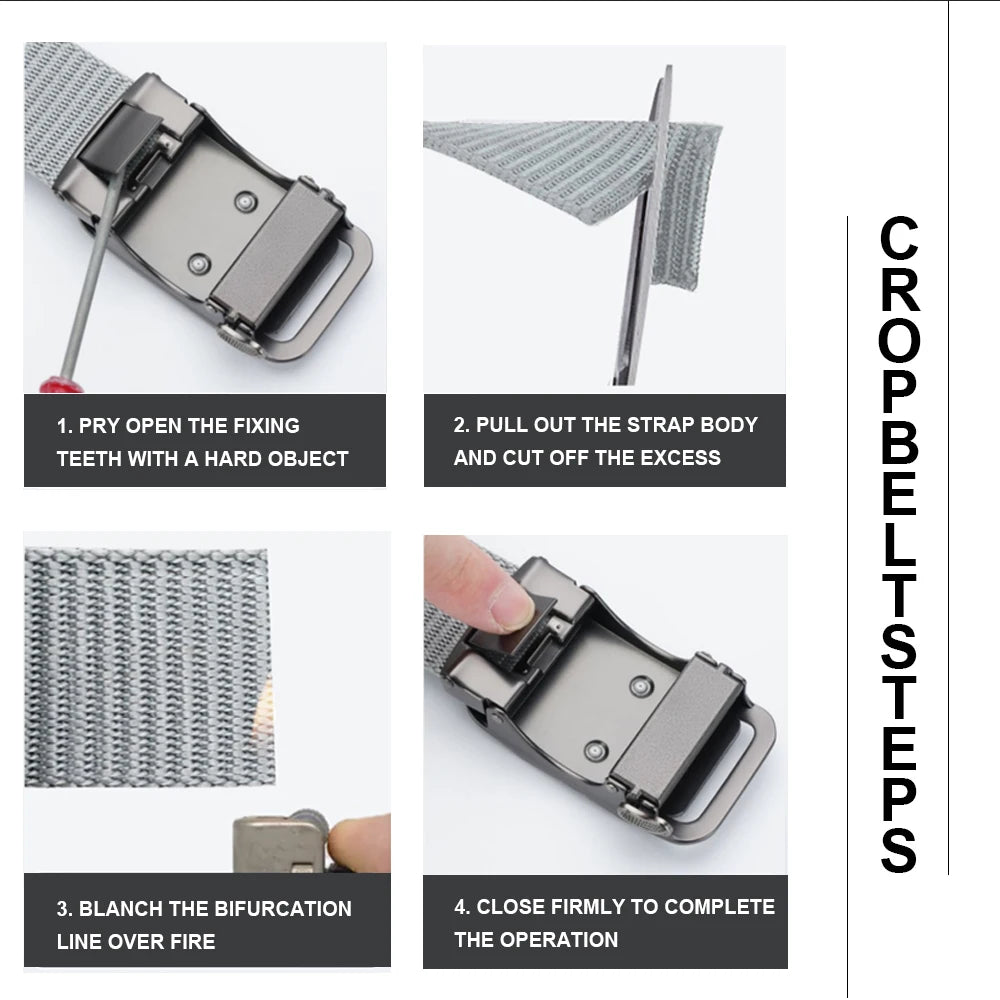 1. PRY OPEN THE FIXING TEETH WITH A HARD OBJECT

2. PULL OUT THE STRAP BODY AND CUT OFF THE EXCESS

3. BLANCH THE BIFURCATION LINE OVER FIRE

4. CLOSE FIRMLY TO COMPLETE THE OPERATION

CROPBELTSTEPS