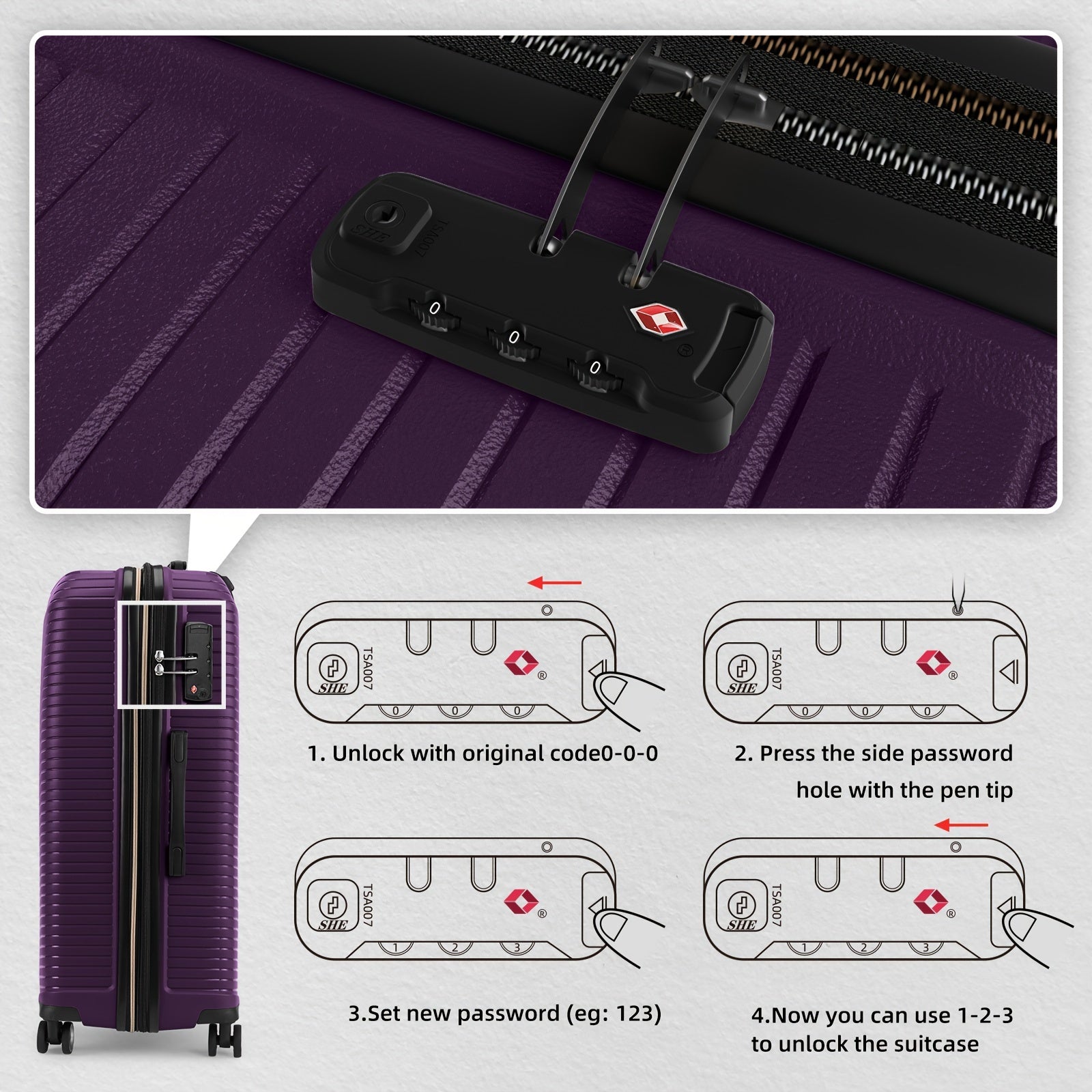 SHE
TSA007
0 0 0
®

SHE
TSA007
®
0 0 0

1. Unlock with original code0-0-0

SHE
TSA007
®
0 0 0

2. Press the side password hole with the pen tip

SHE
TSA007
®
1 2 3

3.Set new password (eg: 123)

SHE
TSA007
®
1 2 3

4.Now you can use 1-2-3 to unlock the suitcase