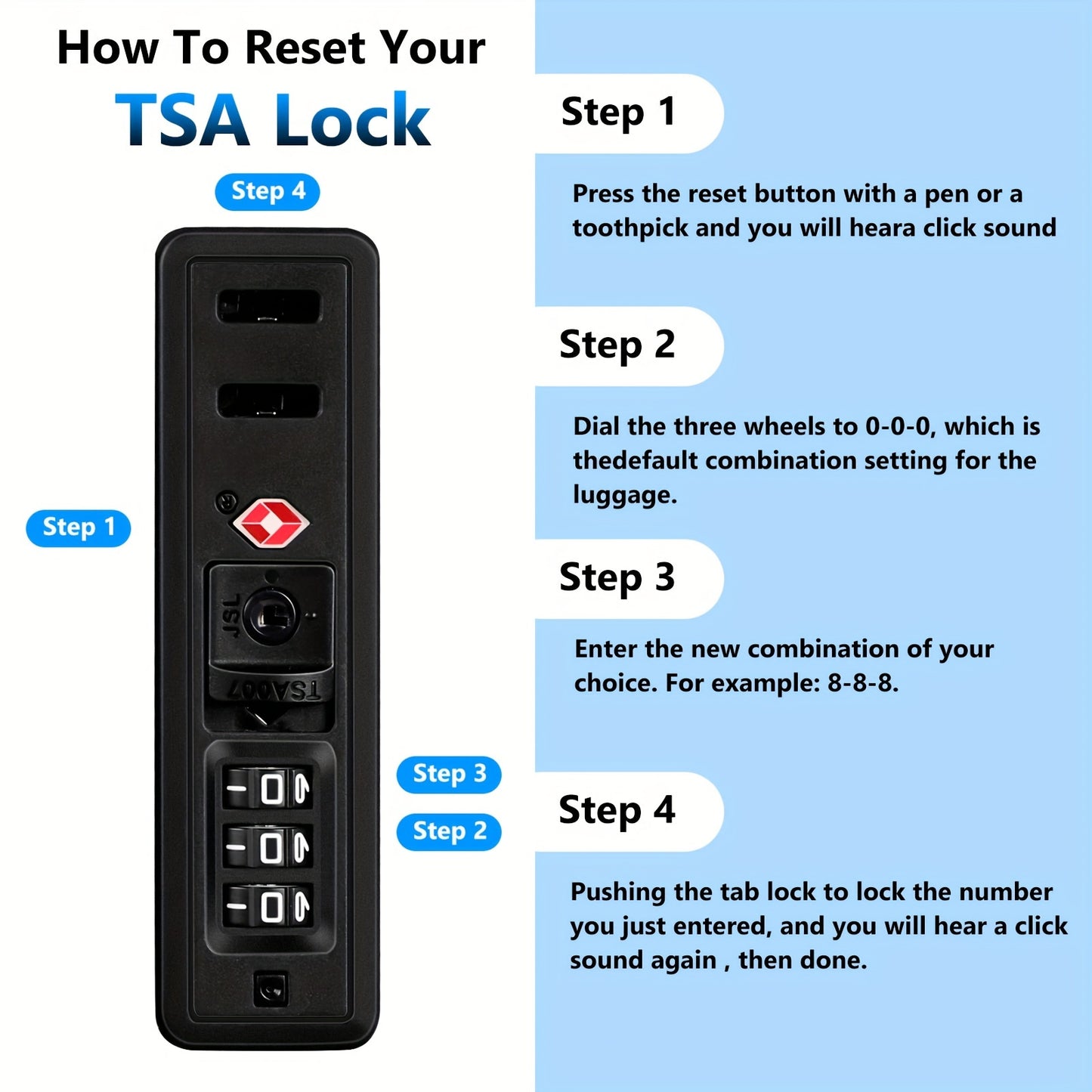 How To Reset Your

TSA Lock

Step 4

Step 1

JSL

TSA007

0

0

0

Step 3

Step 2

Step 1

Press the reset button with a pen or a toothpick and you will heara click sound

Step 2

Dial the three wheels to 0-0-0, which is thedefault combination setting for the luggage.

Step 3

Enter the new combination of your choice. For example: 8-8-8.

Step 4

Pushing the tab lock to lock the number you just entered, and you will hear a click sound again , then done.